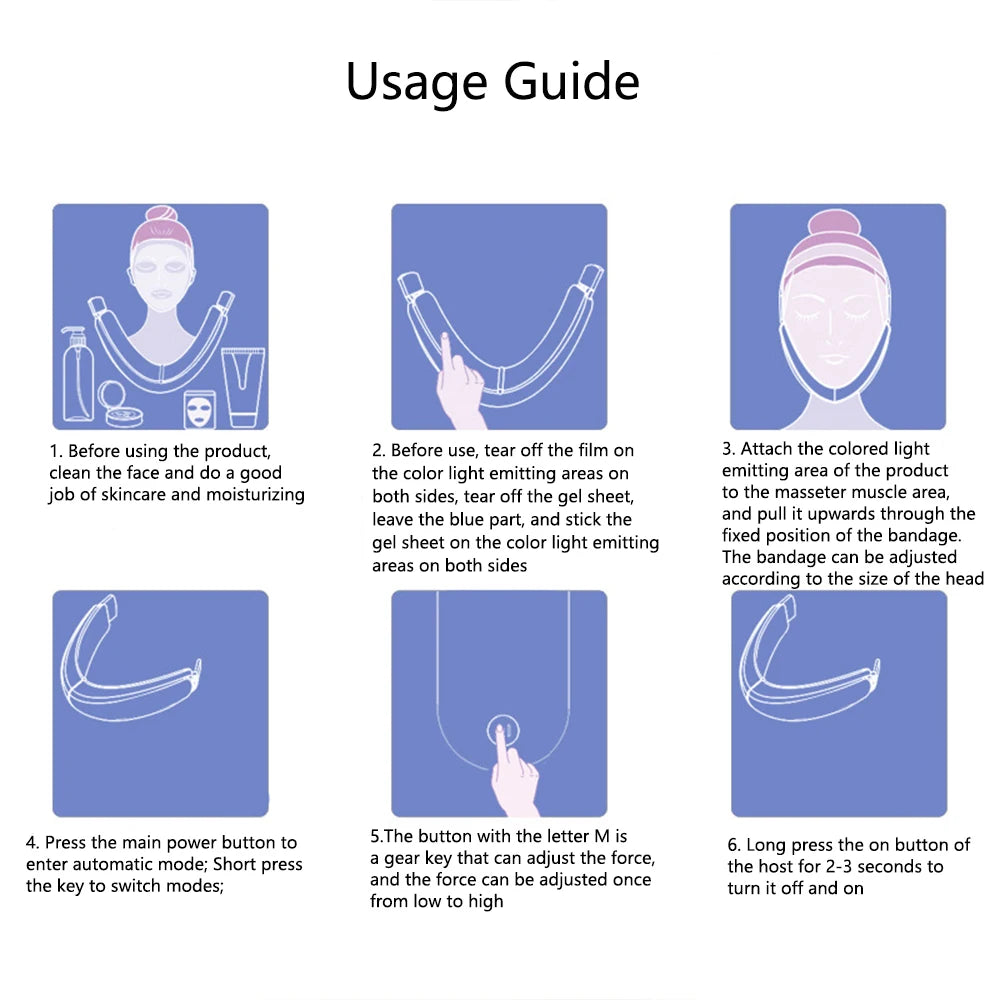 Usage Guide

1. Before using the product, clean the face and do a good job of skincare and moisturizing

2. Before use, tear off the film on the color light emitting areas on both sides, tear off the gel sheet, leave the blue part, and stick the gel sheet on the color light emitting areas on both sides

3. Attach the colored light emitting area of the product to the masseter muscle area, and pull it upwards through the fixed position of the bandage. The bandage can be adjusted according to the size of the head

4. Press the main power button to enter automatic mode; Short press the key to switch modes;

5.The button with the letter M is a gear key that can adjust the force, and the force can be adjusted once from low to high

6. Long press the on button of the host for 2-3 seconds to turn it off and on